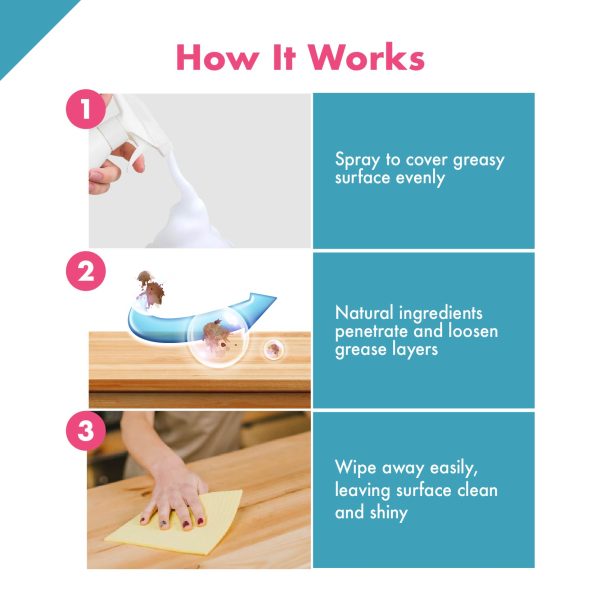 How It Works

1

Spray to cover greasy surface evenly

2

Natural ingredients penetrate and loosen grease layers

3

Wipe away easily, leaving surface clean and shiny